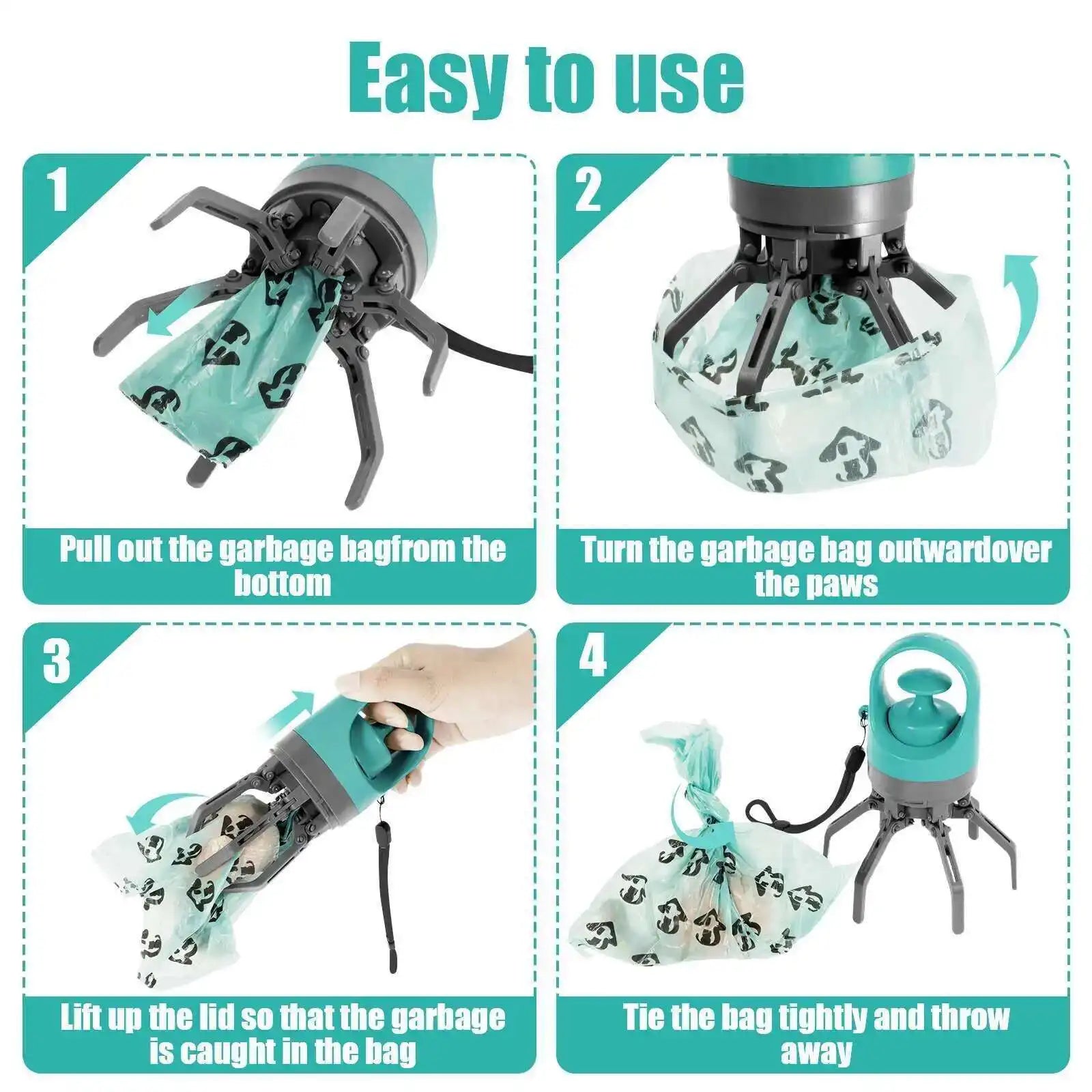 Easy to use

1

Pull out the garbage bagfrom the bottom

2

Turn the garbage bag outwardover the paws

3

Lift up the lid so that the garbage is caught in the bag

4

Tie the bag tightly and throw away