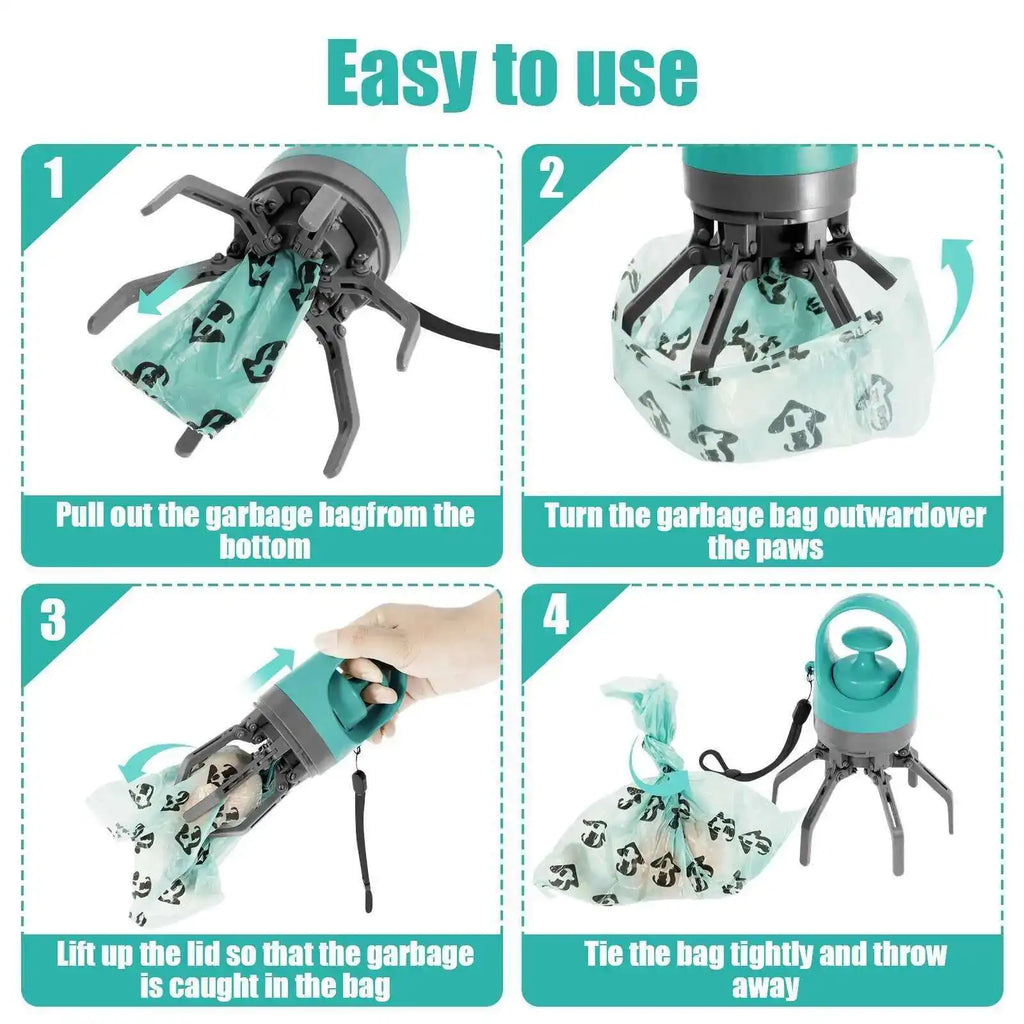 Easy to use

1

Pull out the garbage bagfrom the bottom

2

Turn the garbage bag outwardover the paws

3

Lift up the lid so that the garbage is caught in the bag

4

Tie the bag tightly and throw away